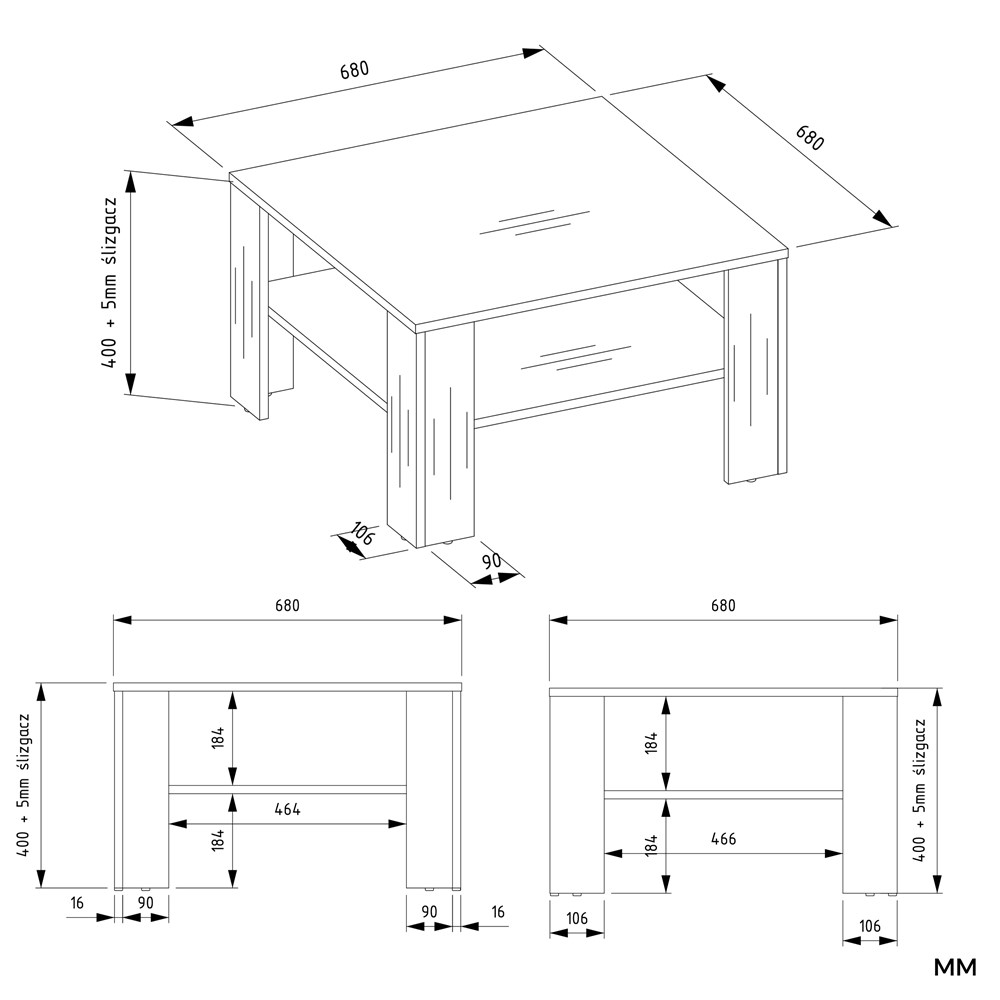 680

680

400 + 5mm ślizgacz

106

90

680

400 + 5mm ślizgacz

184

464

184

16

90

90

16

680

184

466

184

400 + 5mm ślizgacz

106

106

MM